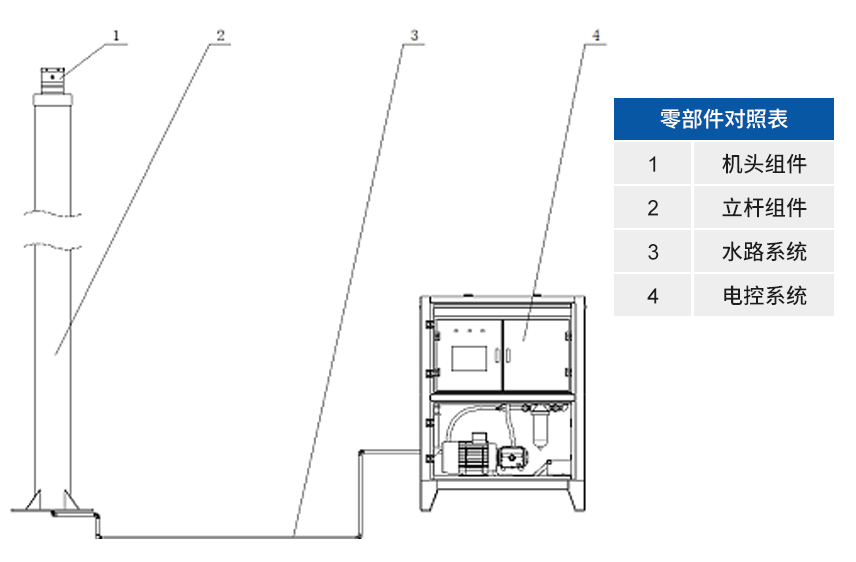 1
2
3
4

| 零部件对照表 | |
|---|---|
| 1 | 机头组件 |
| 2 | 立杆组件 |
| 3 | 水路系统 |
| 4 | 电控系统 |